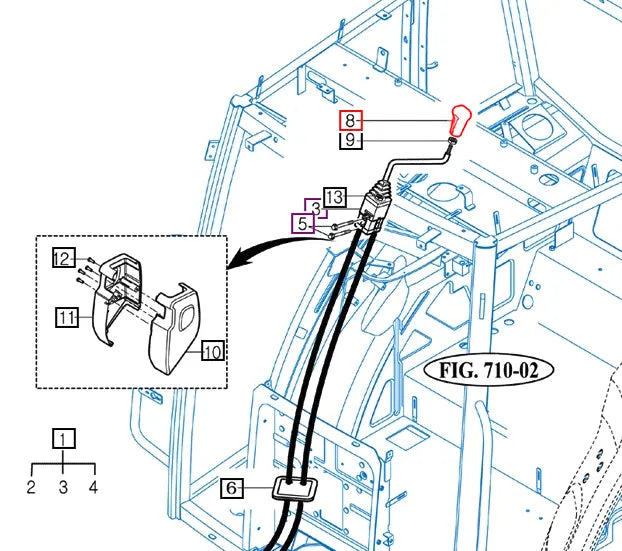 8
9
13
3
5
12
11
10
FIG. 710-02
1
2 3 4
6