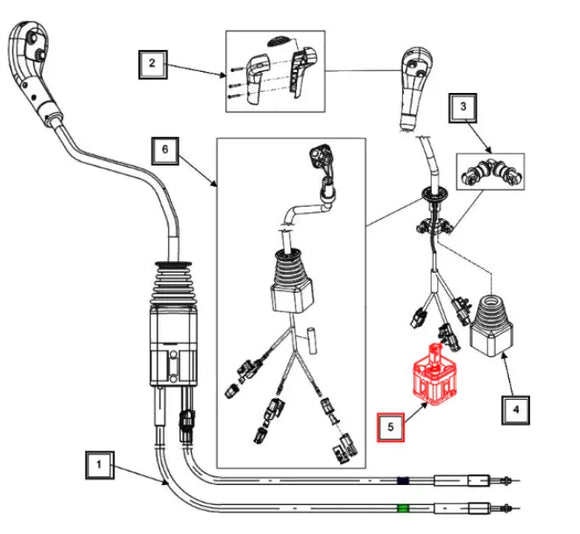 2
3
6
4
5
1