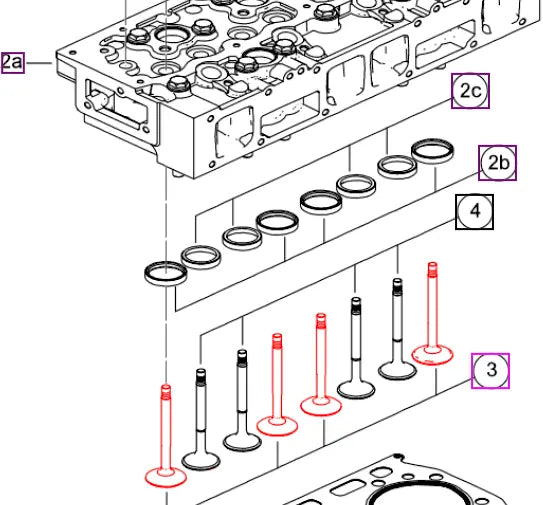 2a
2c
2b
4
3