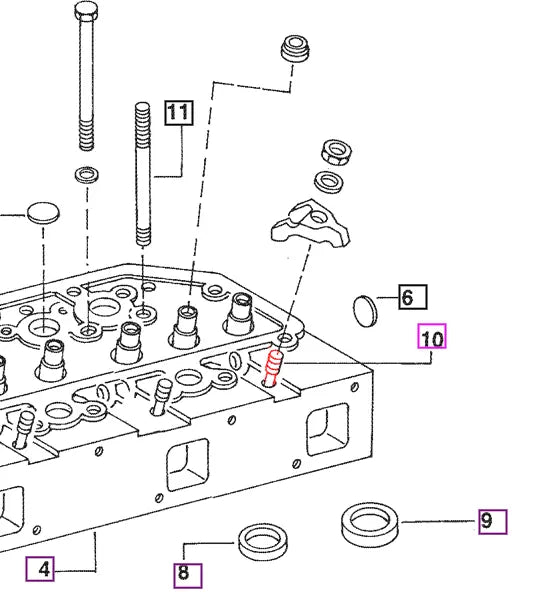 11
6
10
9
4
8