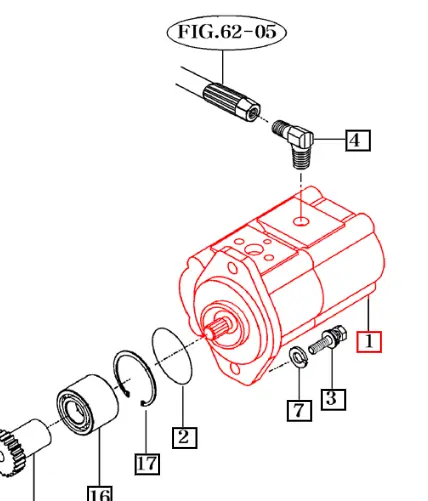 FIG.62-05

4

1

3

7

2

17

16