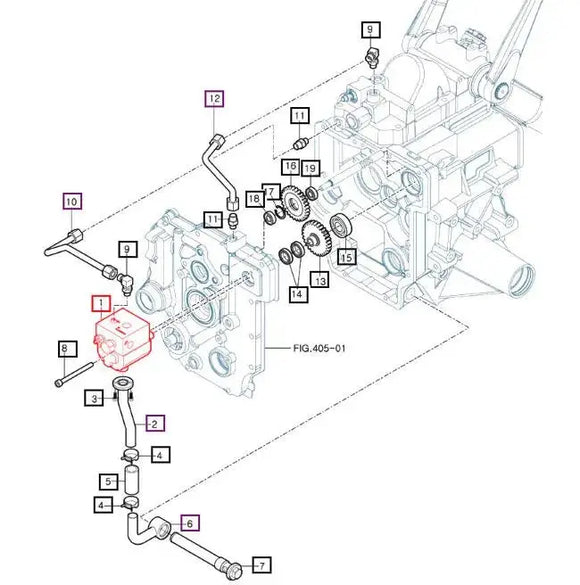 9
12
11
16
19
17
18
10
11
9
15
13
14
1
FIG.405-01
8
3
2
4
5
4
6
7