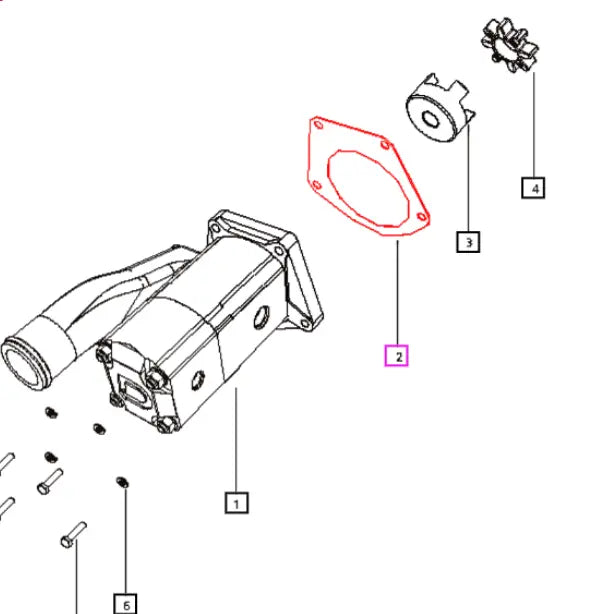 4

3

2

1

6