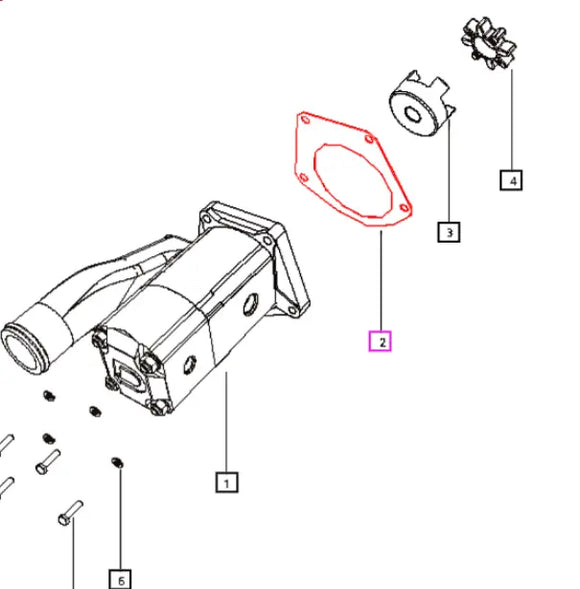 4
3
2
1
6