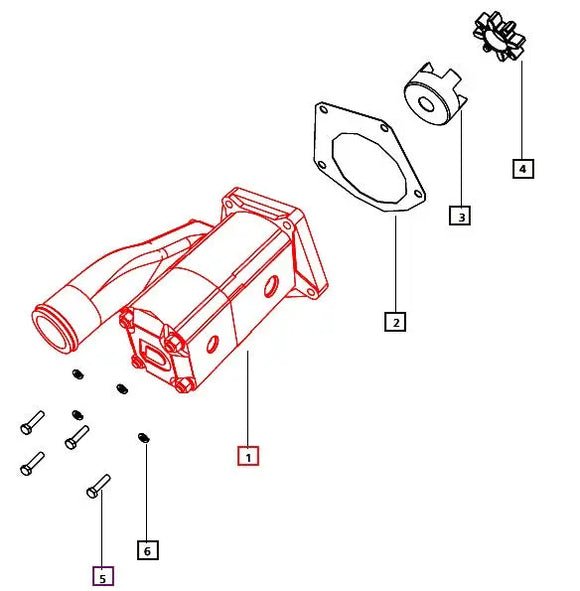 4
3
2
1
6
5