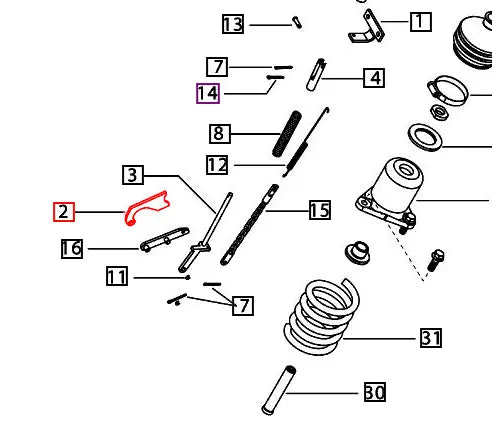 13
1
7
4
14
8
12
3
2
15
16
11
7
31
30