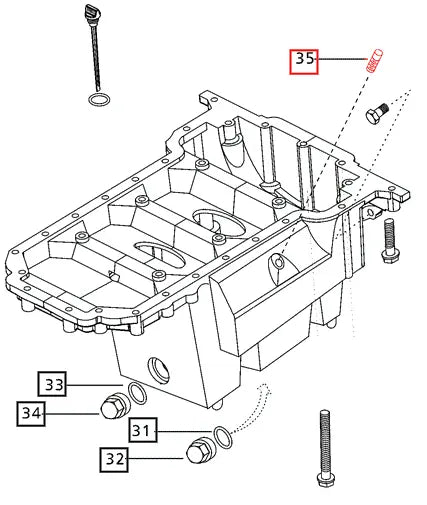 35

33

34

31

32