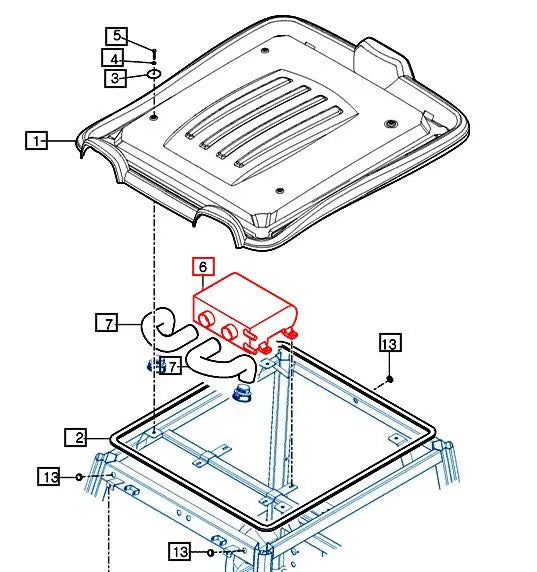 5
4
3
1
6
7
7
13
2
13
13