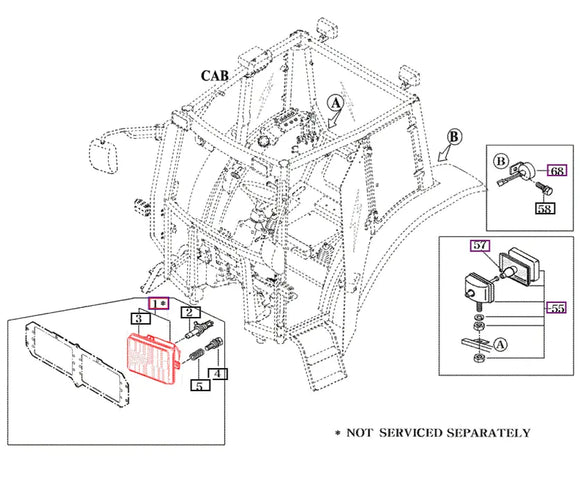 CAB

A

B

B

68

58

57

55

A

1*

3

2

5

4

* NOT SERVICED SEPARATELY