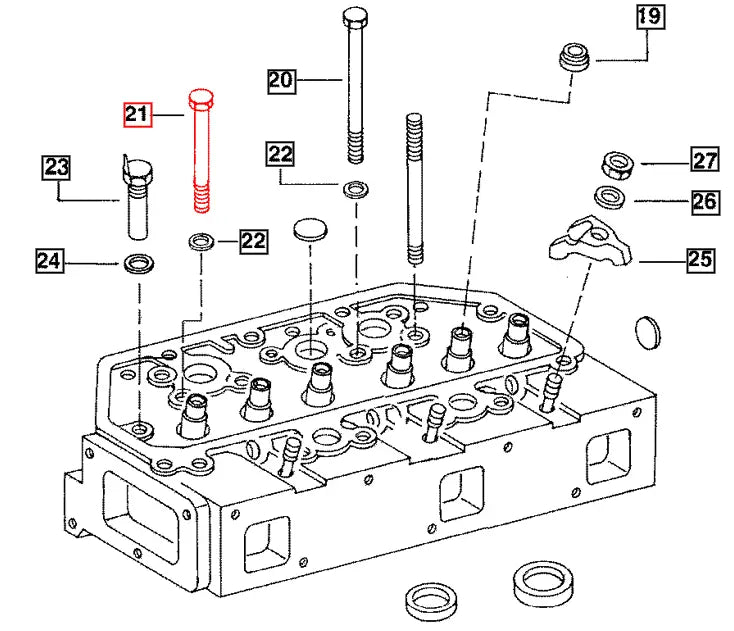 19
20
21
22
23
27
26
22
24
25