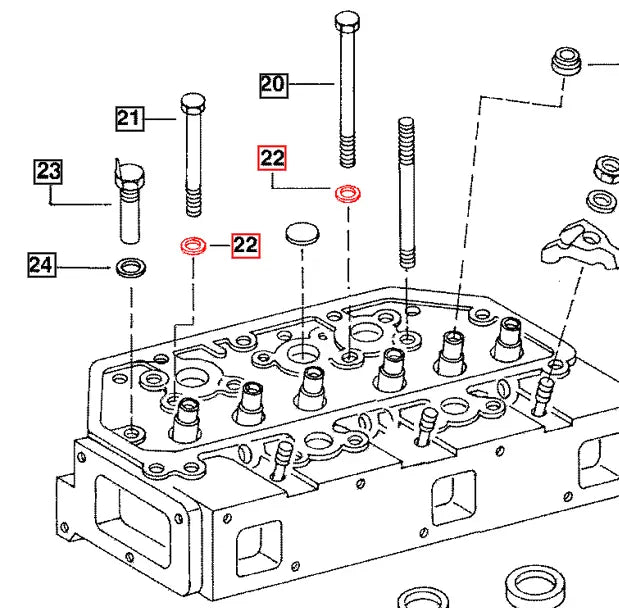 20
21
22
23
22
24