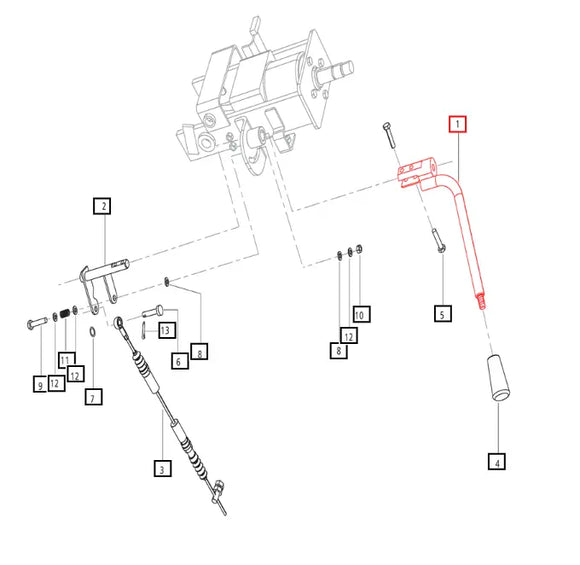 1
2
5
10
12
8
13
6
8
11
12
9
12
7
3
4