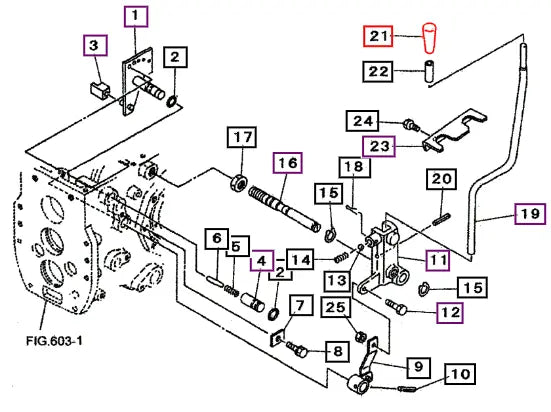 1
3
2
21
22
24
23
17
16
18
15
20
19
6
5
4
14
2
13
11
15
12
7
25
8
9
10
FIG.603-1