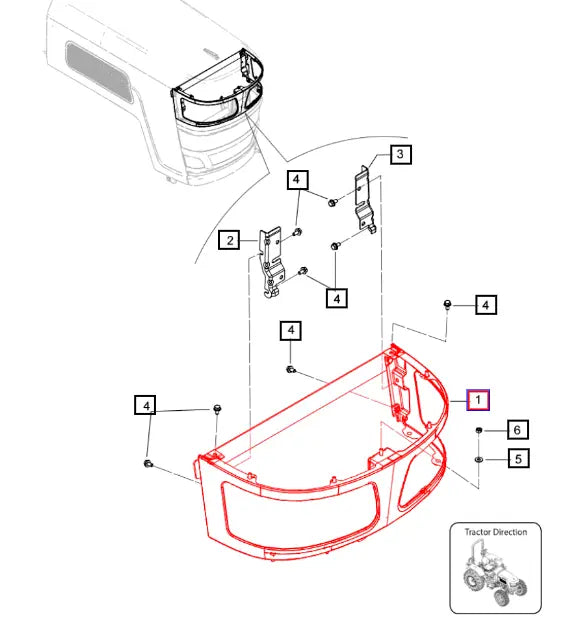 3
4
2
4
4
4
4
1
6
5
Tractor Direction