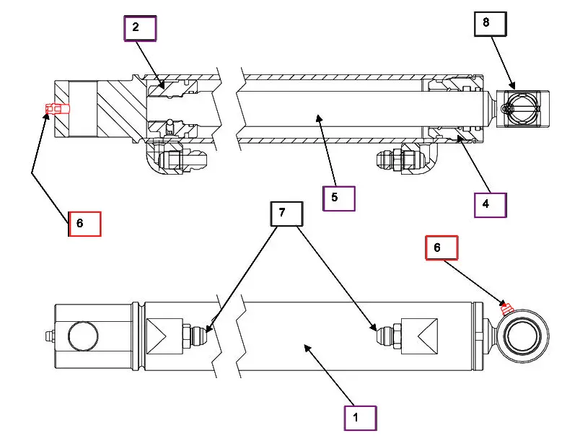 2
8
5
4
6
7
6
1