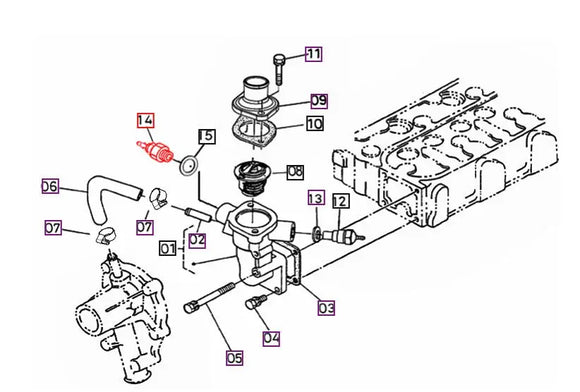 11
09
10
14
15
08
06
13
12
07
07
02
01
03
04
05