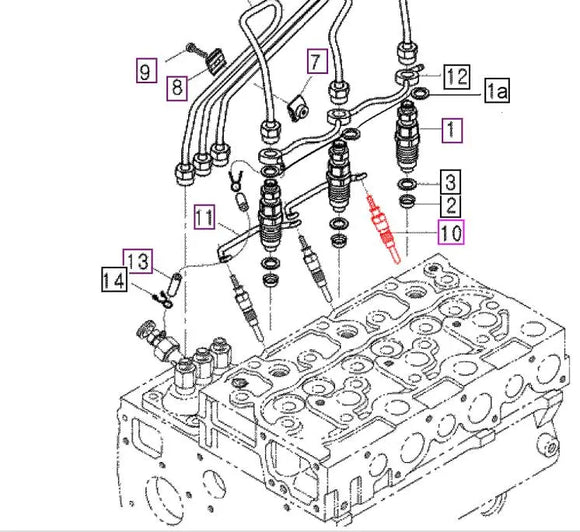 9
8
7
12
1a
1
3
2
10
11
13
14