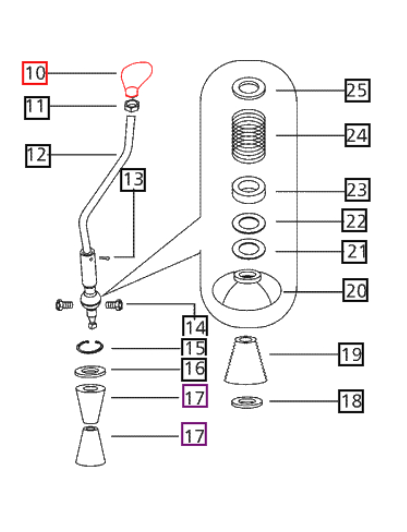 10
11
12
13
14
15
16
17
17
25
24
23
22
21
20
19
18