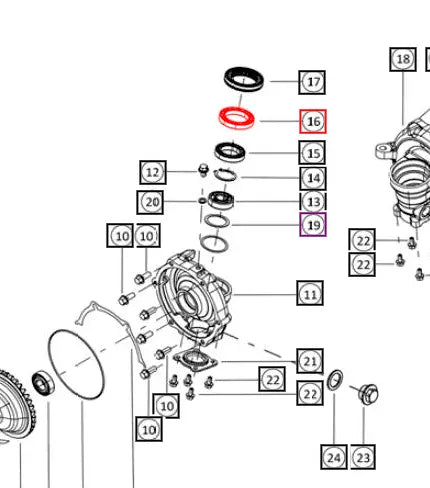 18
17
16
15
12
14
20
13
19
10
10
22
22
11
21
22
22
10
10
24
23