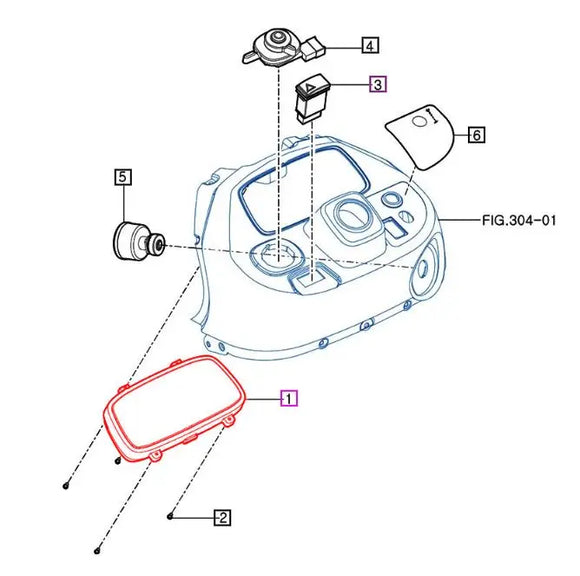 4

3

6

5

FIG.304-01

1

2