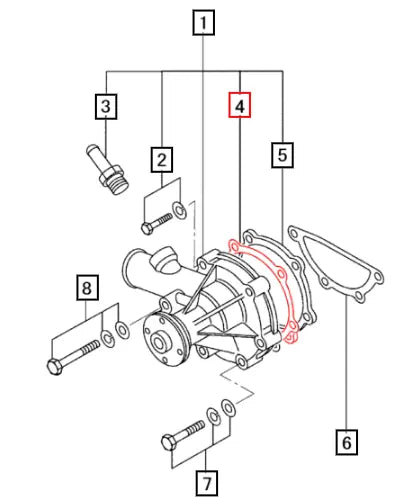 1
3
4
2
5
8
6
7