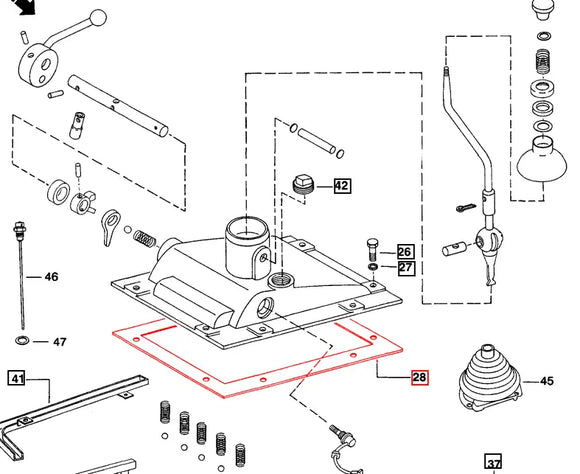 42
26
27
46
47
41
28
45
37