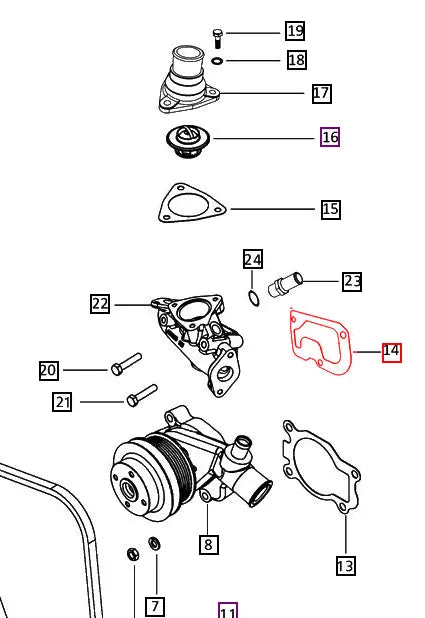 19
18
17
16
15
24
23
22
14
20
21
8
13
7
11