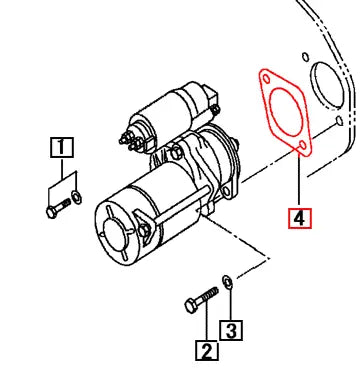 1
4
3
2