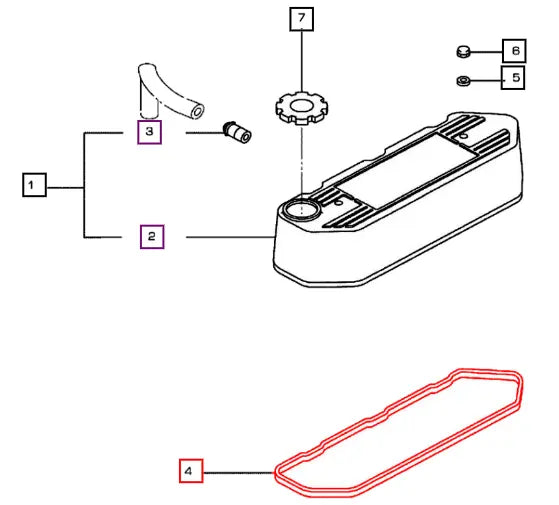 7
6
5
3
1
2
4