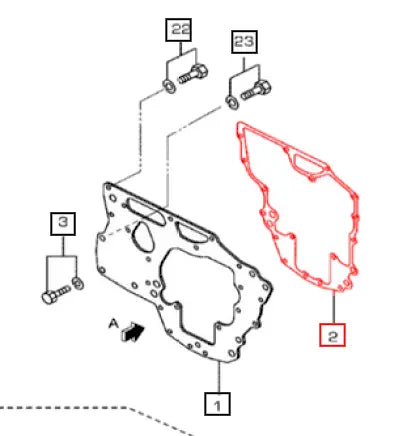 22

23

3

A

2

1