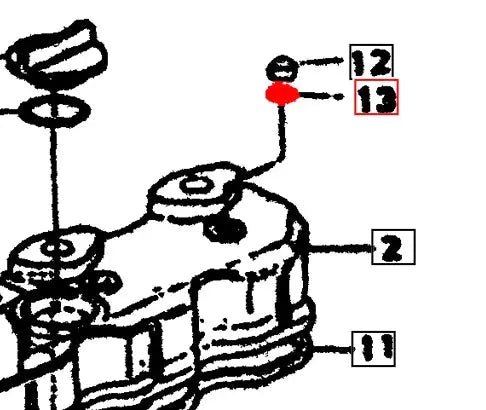 12
13
2
11