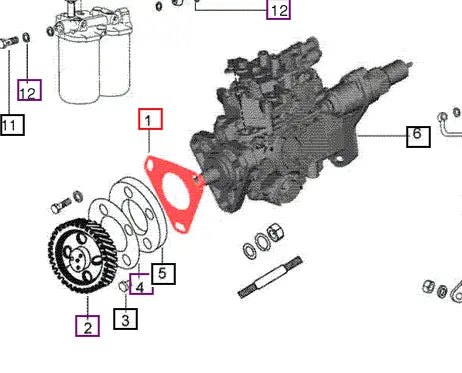 12
12
11
1
6
5
4
3
2