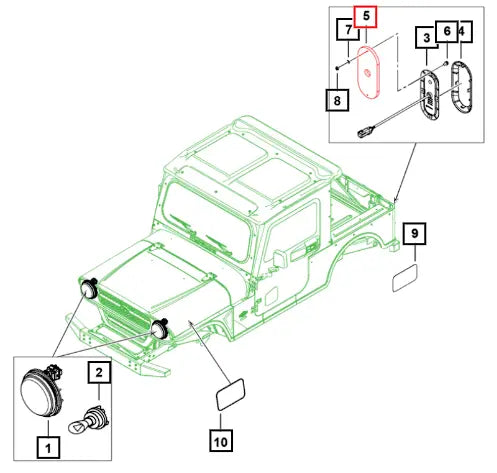 5
7
3
6
4
8
9
2
1
10