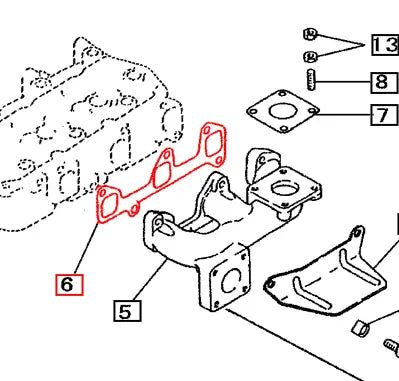 13
8
7
6
5