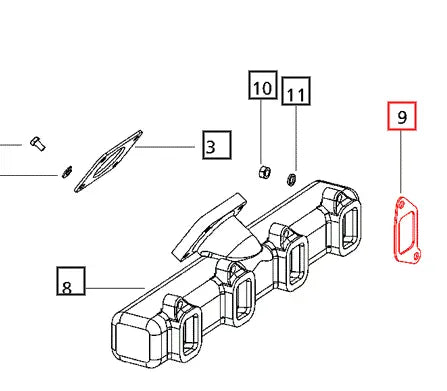 10
11
9
3
8