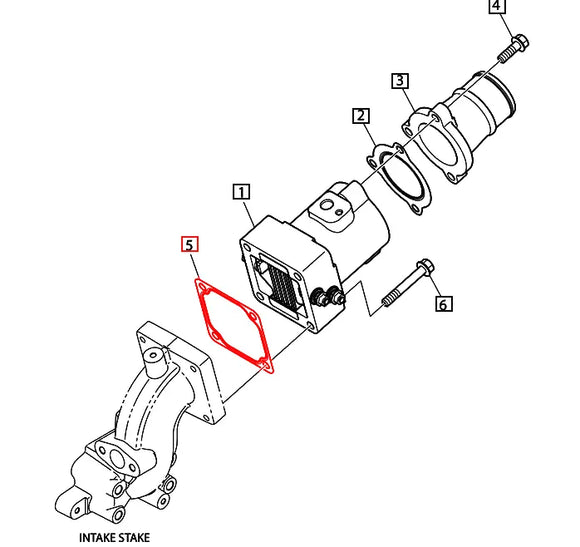 4
3
2
1
5
6
INTAKE STAKE