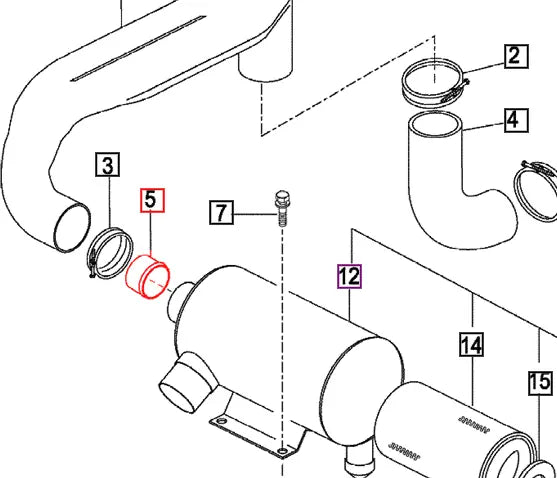 2
4
3
5
7
12
14
15