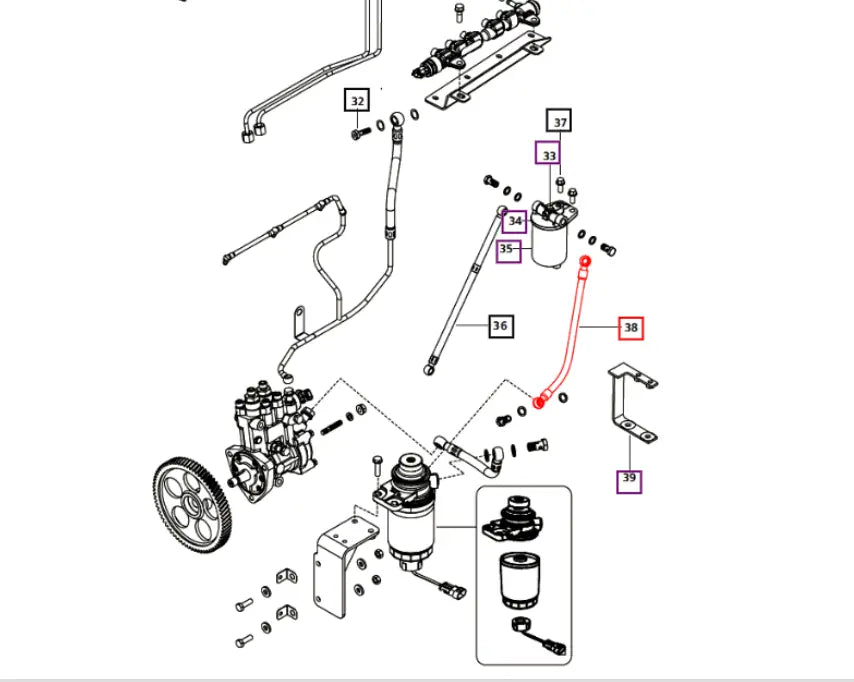 32
37
33
34
35
36
38
39