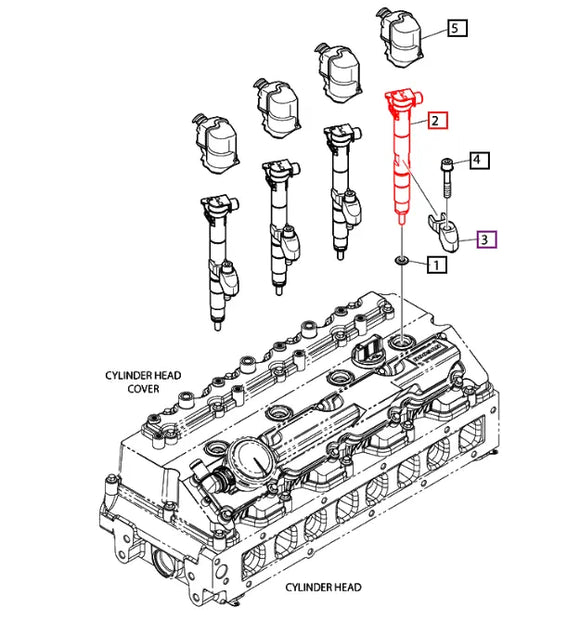 5

2

4

3

1

CYLINDER HEAD COVER

CYLINDER HEAD