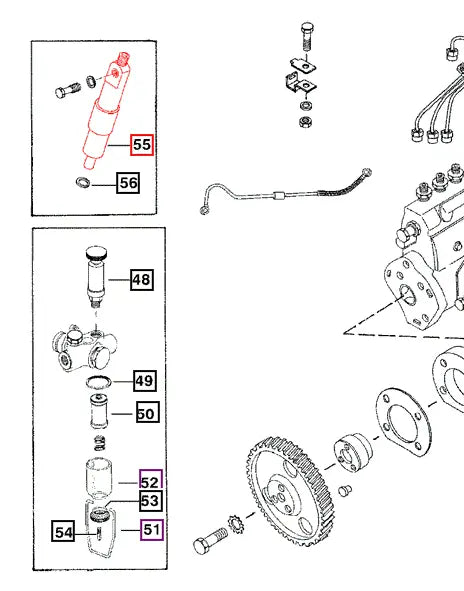 55
56
48
49
50
52
53
54
51