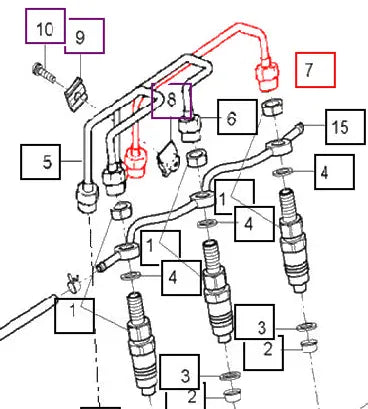 10
9
7
8
6
15
5
4
1
4
1
4
1
3
2
3
2