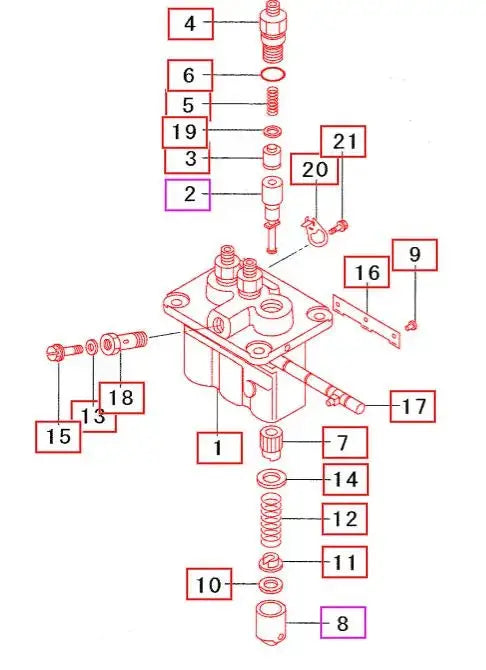 4
6
5
19
3
2
21
20
9
16
18
13
15
17
1
7
14
12
11
10
8