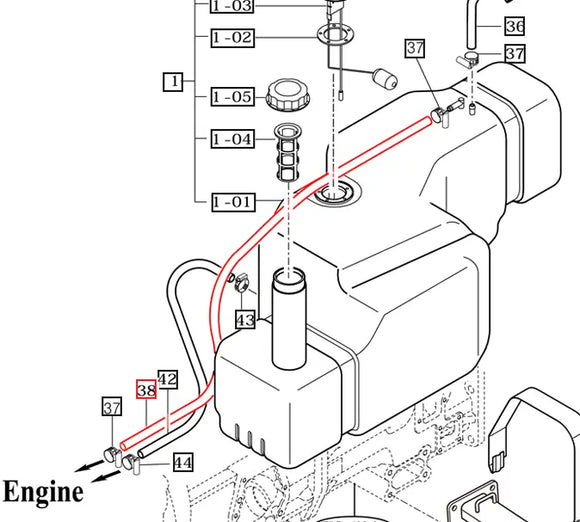 1-03
36
1-02
37
37
1
1-05
1-04
1-01
43
38
42
37
44
Engine