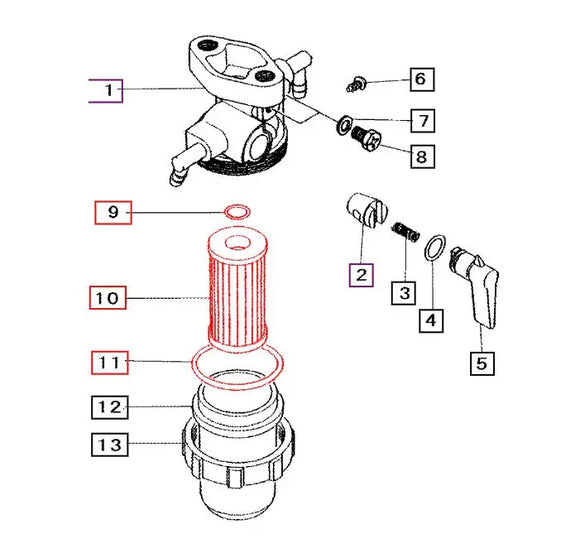 1
6
7
8
9
2
3
4
5
10
11
12
13