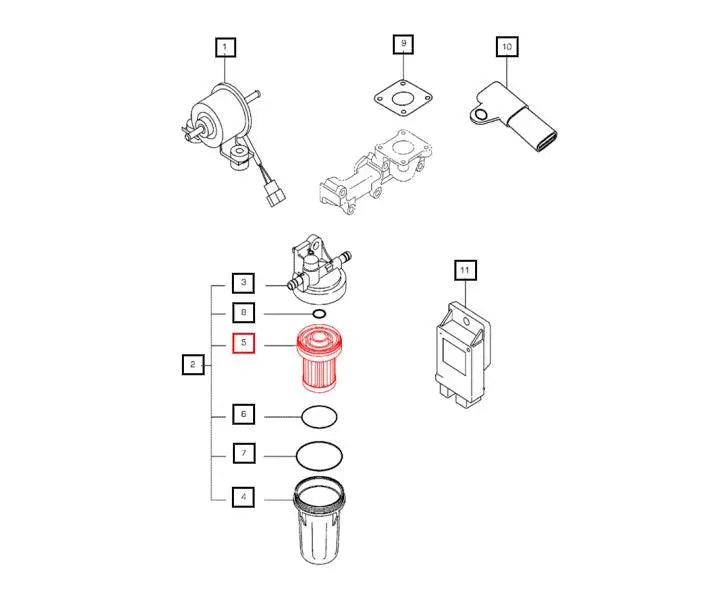 1
9
10
3
8
5
2
6
7
4
11