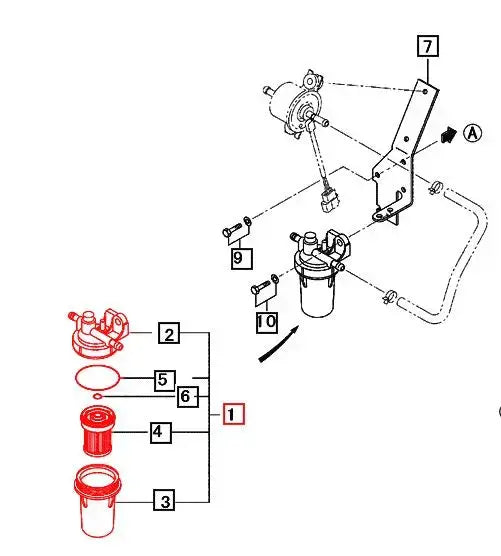 7
A
9
10
2
5
6
1
4
3