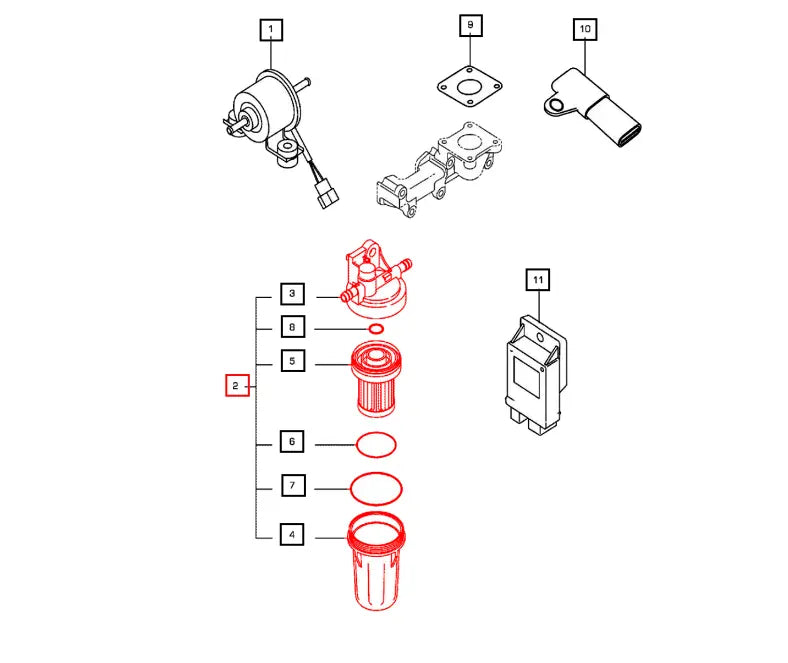 1
9
10
3
8
5
2
6
7
4
11