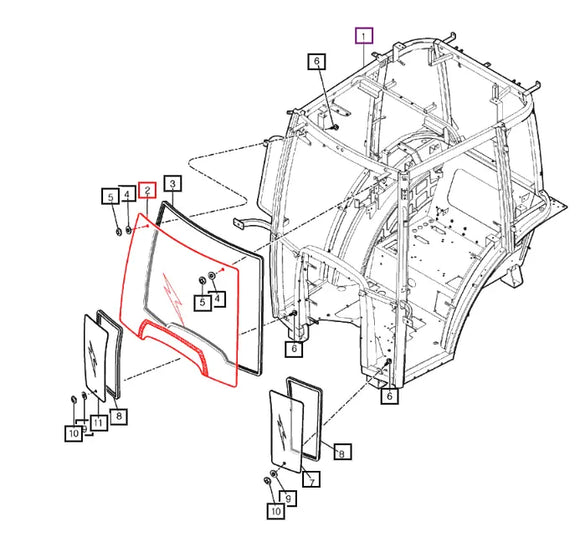 1
6
5
4
2
3
5
4
6
6
11
8
10
8
7
9
10