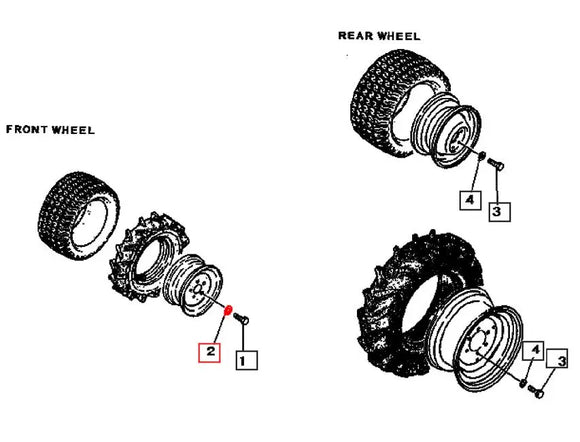 REAR WHEEL

FRONT WHEEL

4

3

2

1

4

3