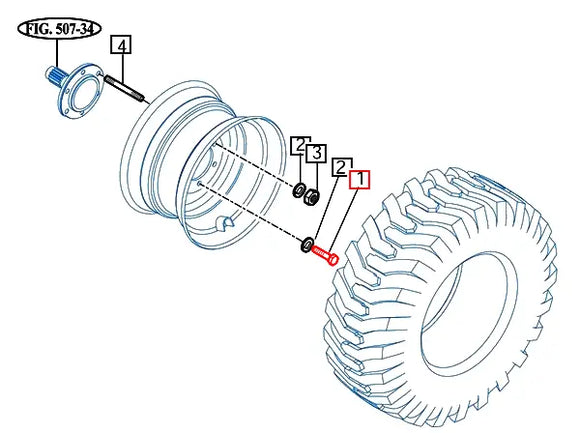 FIG. 507-34
4
2
3
2
1